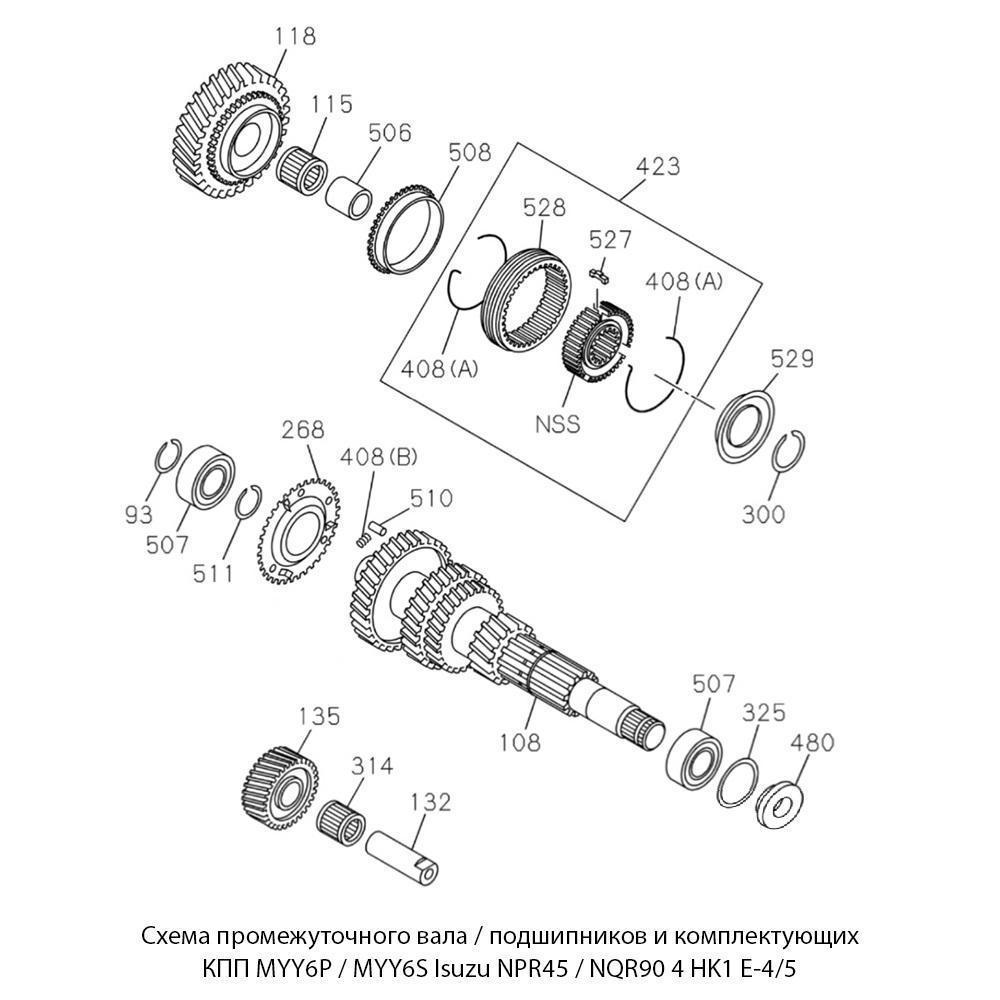 118
115
506
508
423
528
527
408(A)
408(A)
NSS
529
300
268
408(B)
510
93
507
511
108
507
325
480
135
314
132

Схема промежуточного вала / подшипников и комплектующих КПП MYY6P / MYY6S Isuzu NPR45 / NQR90 4 HK1 E-4/5